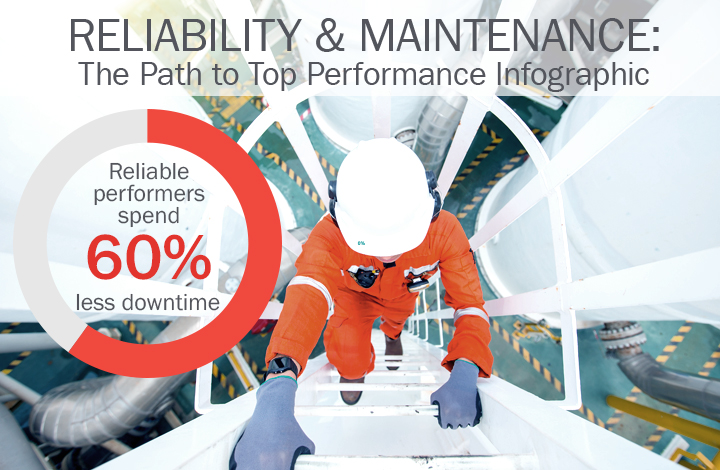 RELIABILITY & MAINTENANCE:
The Path to Top Performance Infographic

Reliable performers spend 60% less downtime